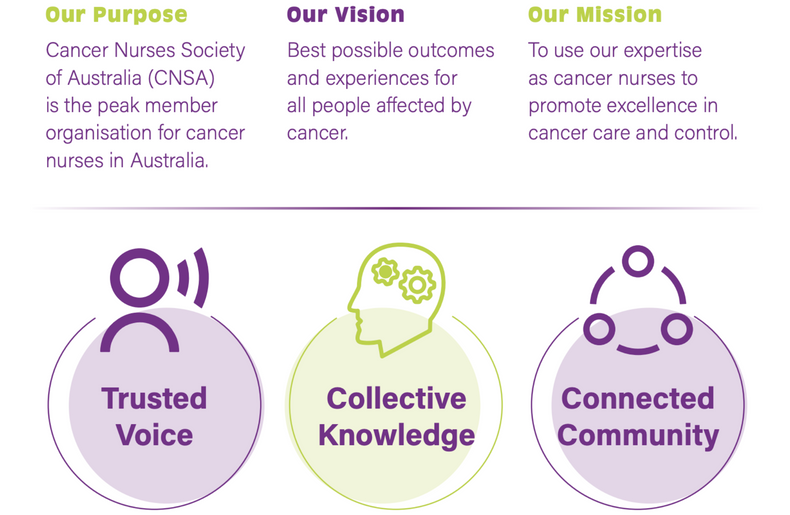 Our Purpose

Cancer Nurses Society of Australia (CNSA) is the peak member organisation for cancer nurses in Australia.

Our Vision

Best possible outcomes and experiences for all people affected by cancer.

Our Mission

To use our expertise as cancer nurses to promote excellence in cancer care and control.

Trusted Voice

Collective Knowledge

Connected Community